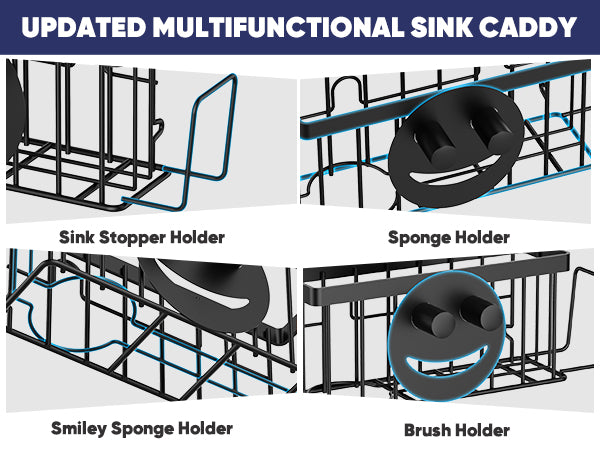 UPDATED MULTIFUNCTIONAL SINK CADDY

Sink Stopper Holder

Sponge Holder

Smiley Sponge Holder

Brush Holder